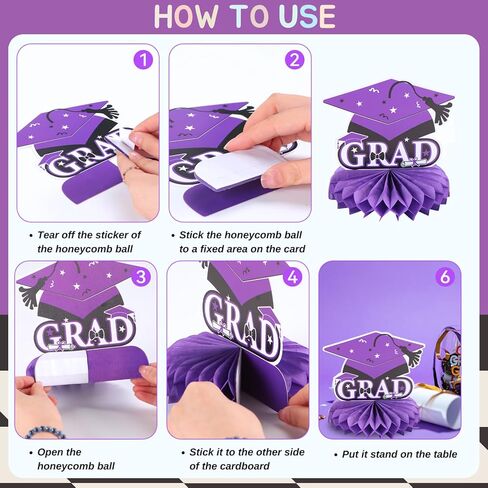 HOW TO USE

1

GRAD

• Tear off the sticker of the honeycomb ball

2

• Stick the honeycomb ball to a fixed area on the card

GRAD

3

GRAD

• Open the honeycomb ball

4

GRAD

• Stick it to the other side of the cardboard

6

GRAD

• Put it stand on the table