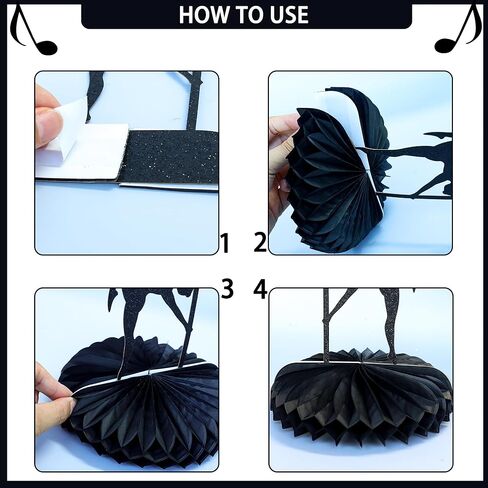 HOW TO USE

1 2

3 4