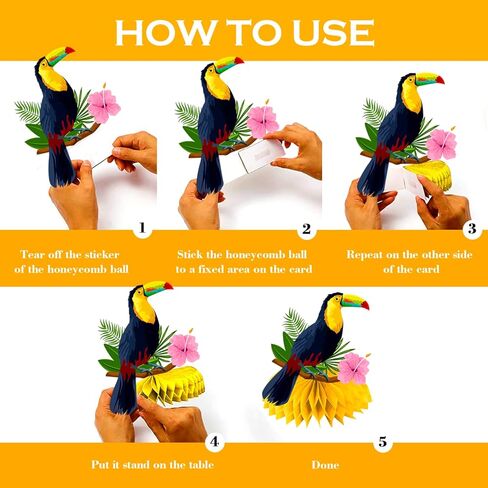 HOW TO USE

1
Tear off the sticker of the honeycomb ball

2
Stick the honeycomb ball to a fixed area on the card

3
Repeat on the other side of the card

4
Put it stand on the table

5
Done