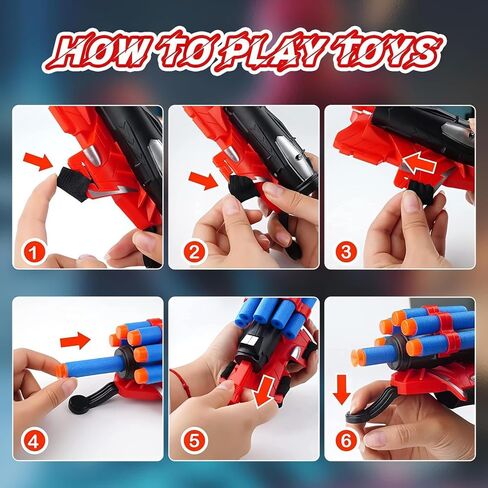 HOW TO PLAY TOYS

1

2

3

4

5

6