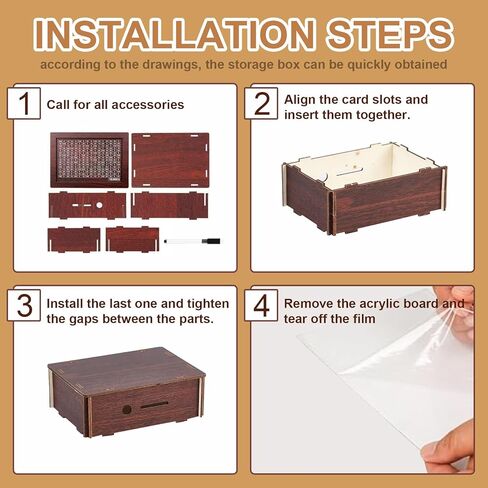 INSTALLATION STEPS

according to the drawings, the storage box can be quickly obtained

1 Call for all accessories

2 Align the card slots and insert them together.

3 Install the last one and tighten the gaps between the parts.

4 Remove the acrylic board and tear off the film