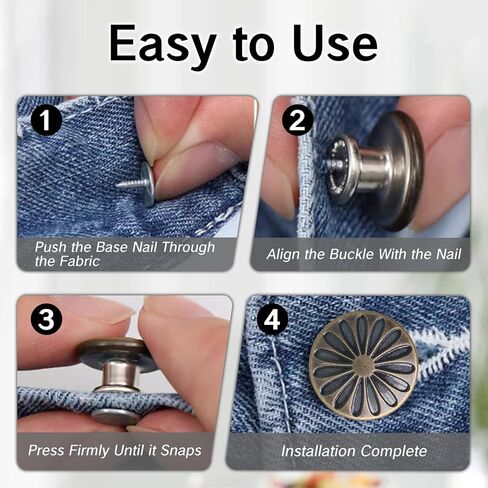 Easy to Use

1

Push the Base Nail Through the Fabric

2

Align the Buckle With the Nail

3

Press Firmly Until it Snaps

4

Installation Complete