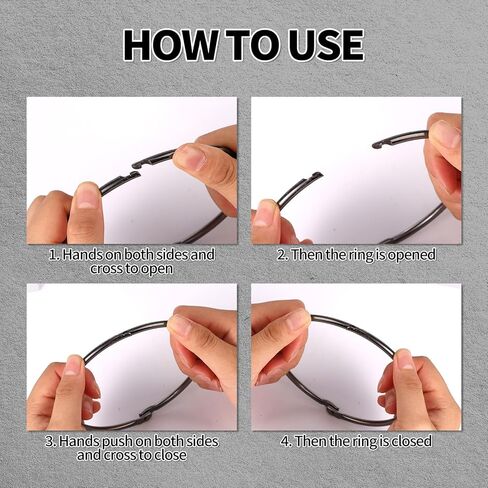 HOW TO USE

1. Hands on both sides and cross to open

2. Then the ring is opened

3. Hands push on both sides and cross to close

4. Then the ring is closed