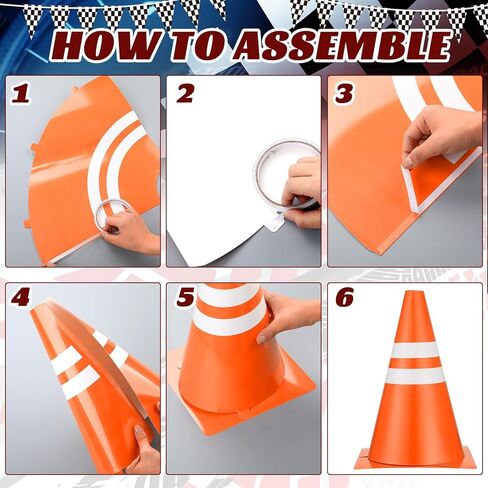 HOW TO ASSEMBLE

1

2

3

4

5

6