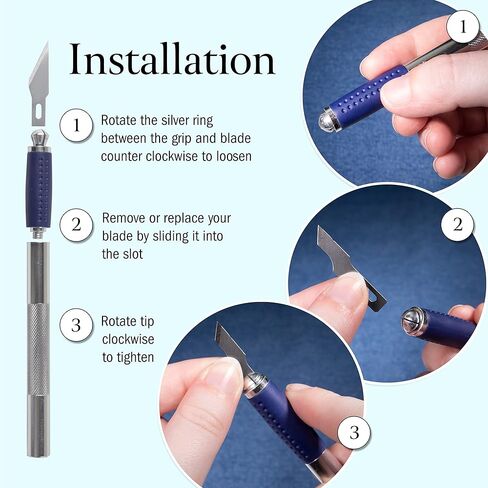 Installation

1 Rotate the silver ring between the grip and blade counter clockwise to loosen

2 Remove or replace your blade by sliding it into the slot

3 Rotate tip clockwise to tighten

1

2

3