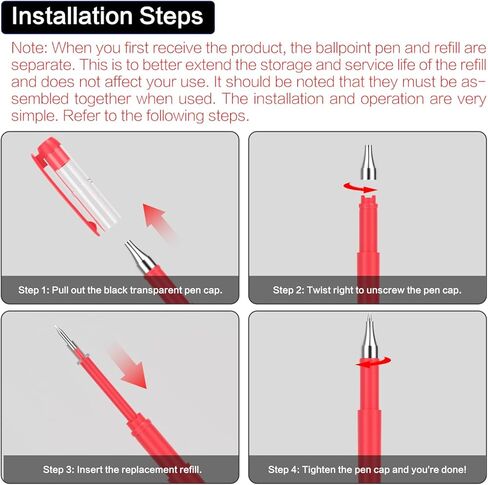 Installation Steps

Note: When you first receive the product, the ballpoint pen and refill are separate. This is to better extend the storage and service life of the refill and does not affect your use. It should be noted that they must be assembled together when used. The installation and operation are very simple. Refer to the following steps.

Step 1: Pull out the black transparent pen cap.

Step 2: Twist right to unscrew the pen cap.

Step 3: Insert the replacement refill.

Step 4: Tighten the pen cap and you're done!