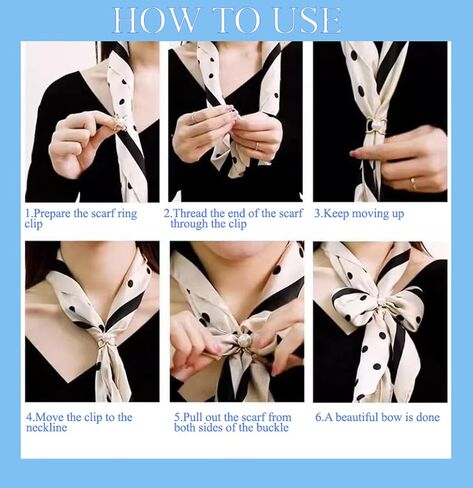 HOW TO USE

1.Prepare the scarf ring clip

2.Thread the end of the scarf through the clip

3.Keep moving up

4.Move the clip to the neckline

5.Pull out the scarf from both sides of the buckle

6.A beautiful bow is done