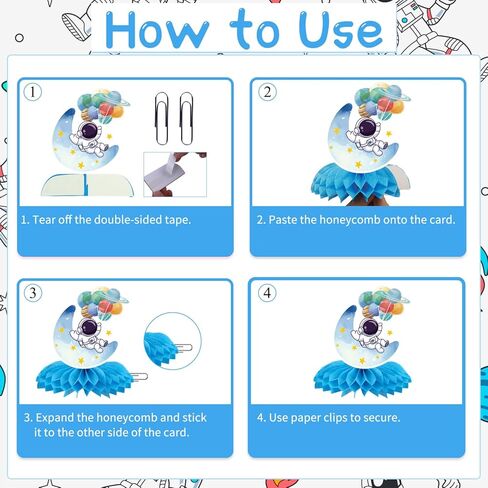 How to Use

①

1. Tear off the double-sided tape.

②

2. Paste the honeycomb onto the card.

③

3. Expand the honeycomb and stick it to the other side of the card.

④

4. Use paper clips to secure.