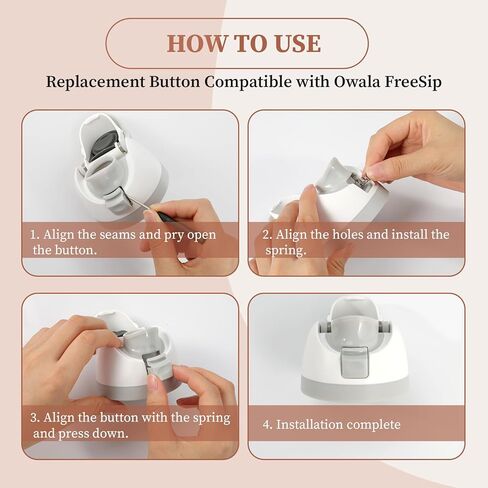 HOW TO USE

Replacement Button Compatible with Owala FreeSip

1. Align the seams and pry open the button.

2. Align the holes and install the spring.

3. Align the button with the spring and press down.

4. Installation complete