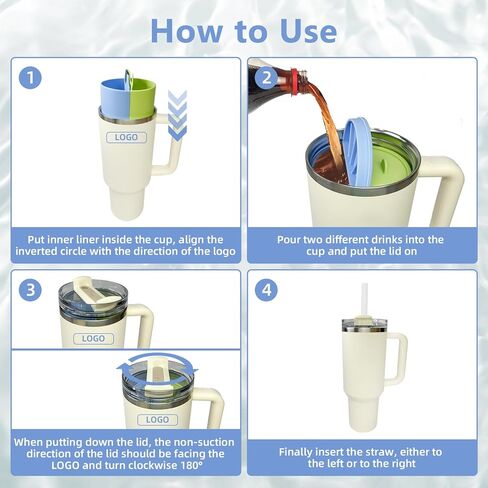 How to Use

1

LOGO

Put inner liner inside the cup, align the inverted circle with the direction of the logo

2

Pour two different drinks into the cup and put the lid on

3

LOGO

LOGO

When putting down the lid, the non-suction direction of the lid should be facing the LOGO and turn clockwise 180°

4

Finally insert the straw, either to the left or to the right