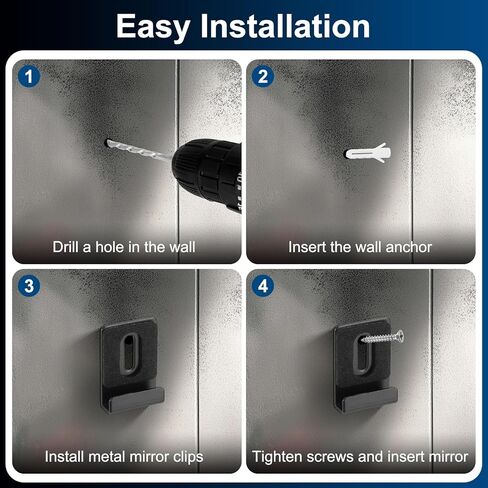 Easy Installation

1
Drill a hole in the wall

2
Insert the wall anchor

3
Install metal mirror clips

4
Tighten screws and insert mirror