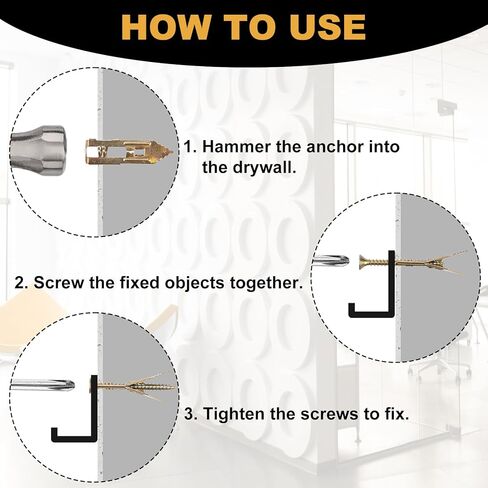 HOW TO USE

1. Hammer the anchor into the drywall.

2. Screw the fixed objects together.

3. Tighten the screws to fix.