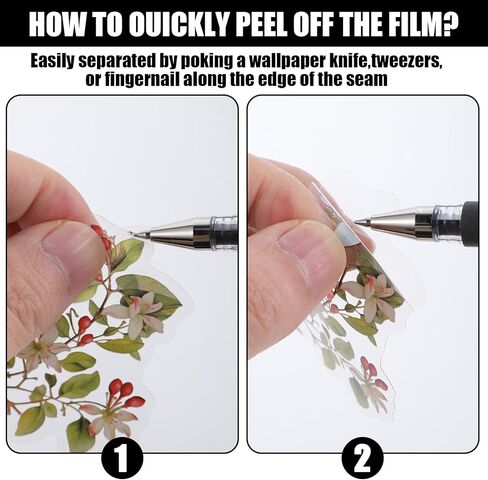 HOW TO OUICKLY PEEL OFF THE FILM?

Easily separated by poking a wallpaper knife,tweezers, or fingernail along the edge of the seam

1

2