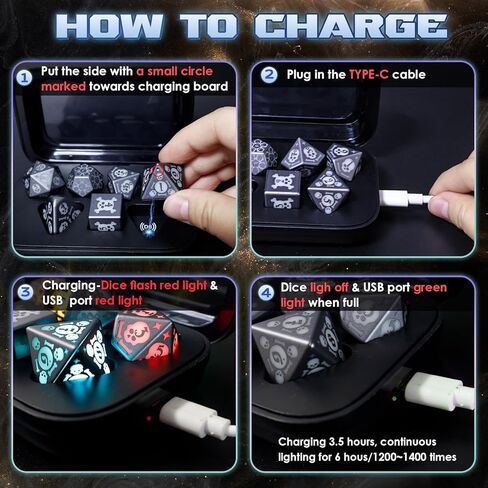 HOW TO CHARGE

1 Put the side with a small circle marked towards charging board

2 Plug in the TYPE-C cable

3 Charging-Dice flash red light & USB port red light

4 Dice ligh off & USB port green light when full

Charging 3.5 hours, continuous lighting for 6 hous/1200~1400 times