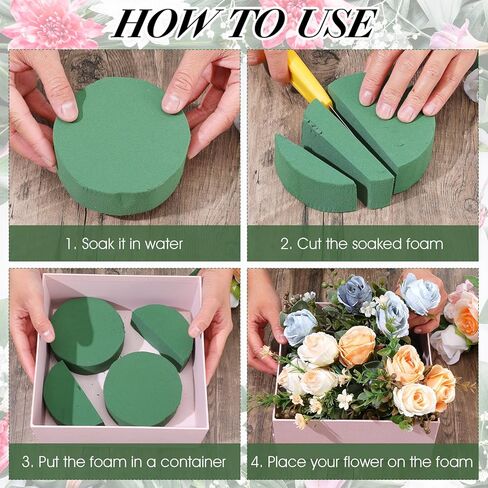 HOW TO USE

1. Soak it in water

2. Cut the soaked foam

3. Put the foam in a container

4. Place your flower on the foam