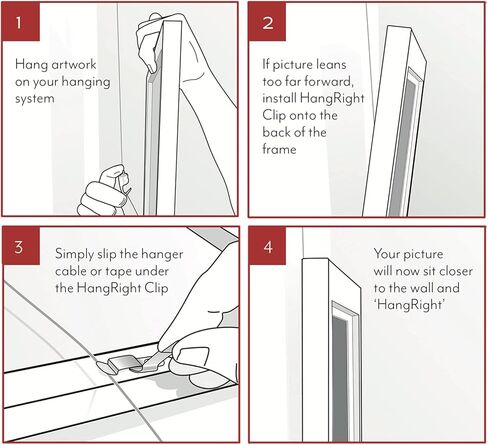 1

Hang artwork on your hanging system

2

If picture leans too far forward, install HangRight Clip onto the back of the frame

3

Simply slip the hanger cable or tape under the HangRight Clip

4

Your picture will now sit closer to the wall and 'HangRight'