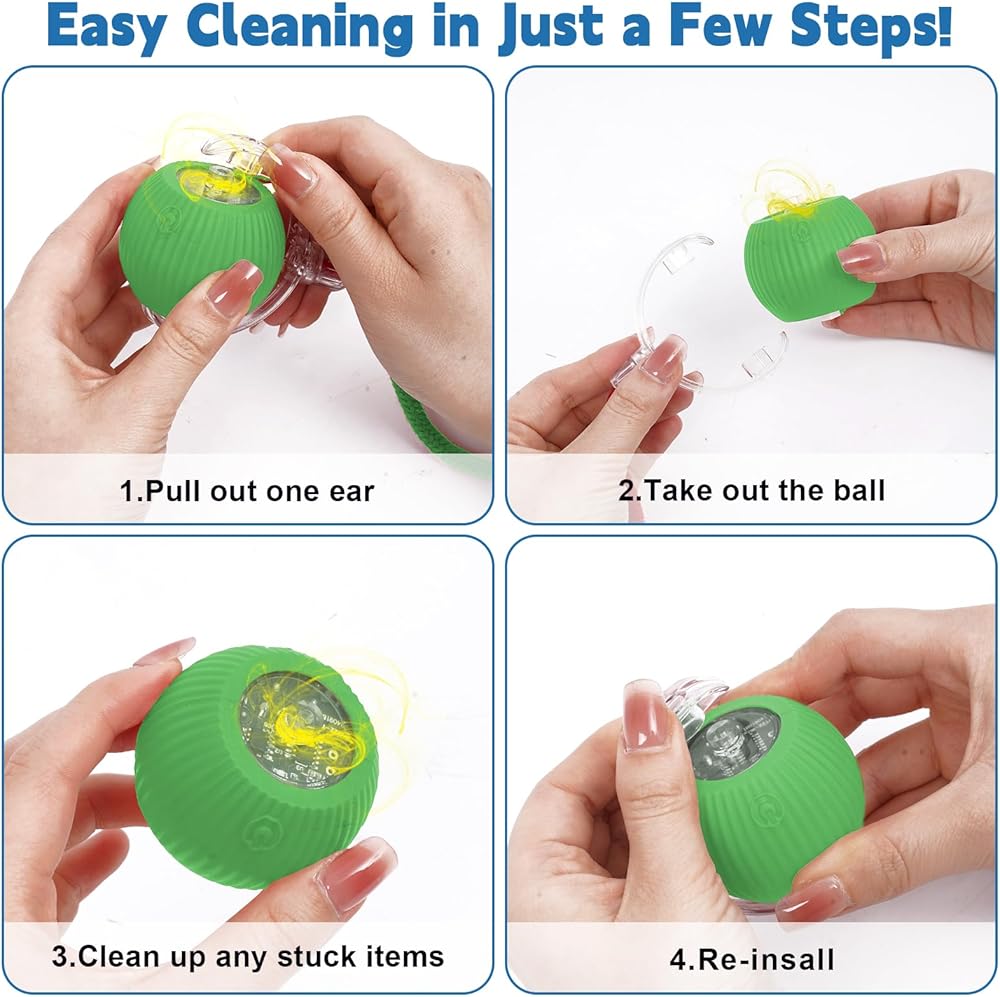 Easy Cleaning in Just a Few Steps!

1.Pull out one ear

2.Take out the ball

3.Clean up any stuck items

4.Re-insall