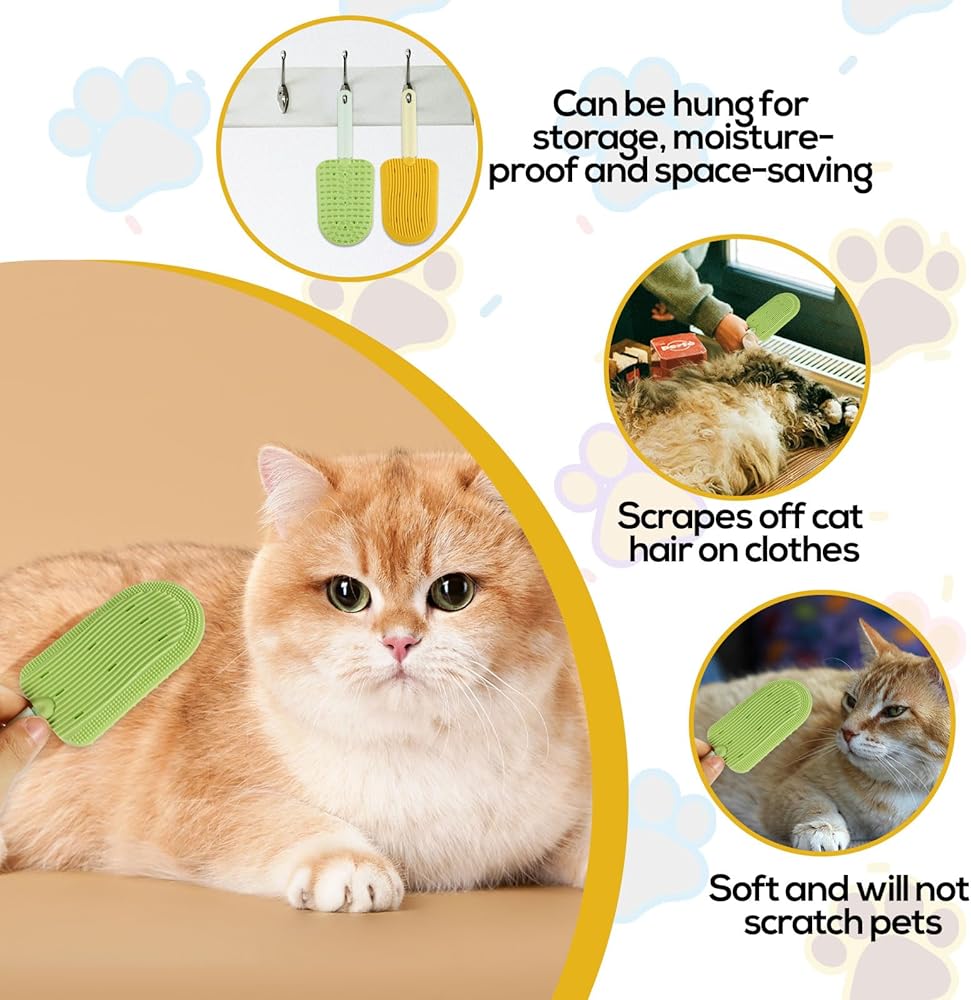 Can be hung for storage, moisture-proof and space-saving

Scrapes off cat hair on clothes

Soft and will not scratch pets