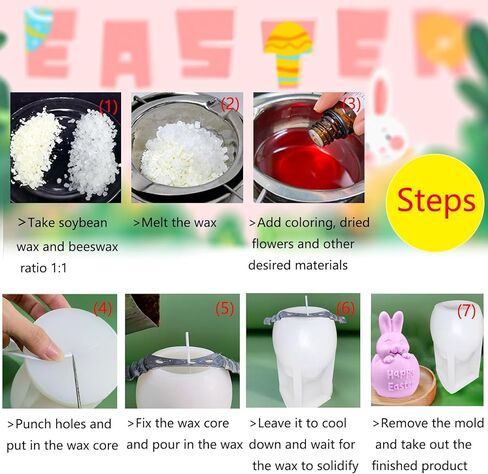 EASTER

(1)

(2)

(3)

Steps

>Take soybean wax and beeswax ratio 1:1

>Melt the wax

>Add coloring, dried flowers and other desired materials

(4)

(5)

(6)

(7)

Happy Easter

>Punch holes and put in the wax core

>Fix the wax core and pour in the wax

>Leave it to cool down and wait for the wax to solidify

>Remove the mold and take out the finished product