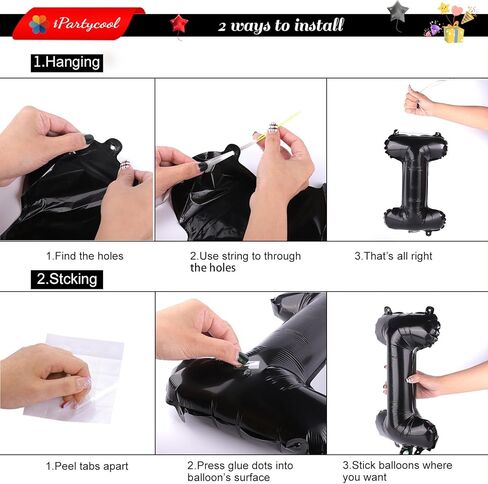 iPartycool

2 ways to install

1.Hanging

1.Find the holes

2.Use string to through the holes

3.That's all right

2.Stcking

1.Peel tabs apart

2.Press glue dots into balloon's surface

3.Stick balloons where you want