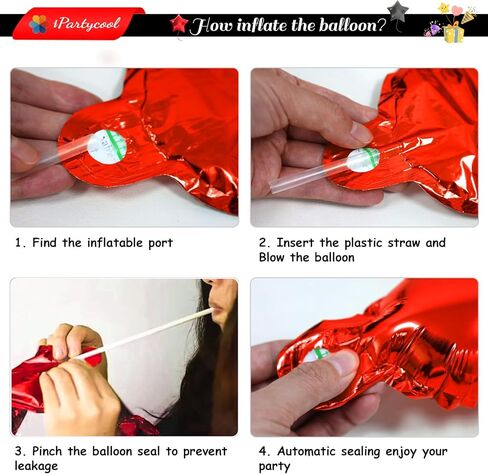 iPartycool

How inflate the balloon?

1. Find the inflatable port

2. Insert the plastic straw and Blow the balloon

3. Pinch the balloon seal to prevent leakage

4. Automatic sealing enjoy your party