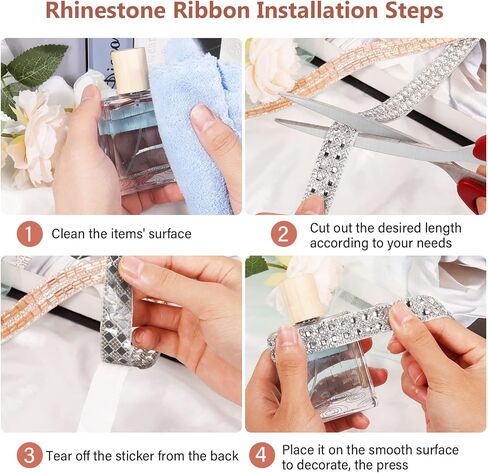 Rhinestone Ribbon Installation Steps

1 Clean the items' surface

2 Cut out the desired length according to your needs

3 Tear off the sticker from the back

4 Place it on the smooth surface to decorate, the press