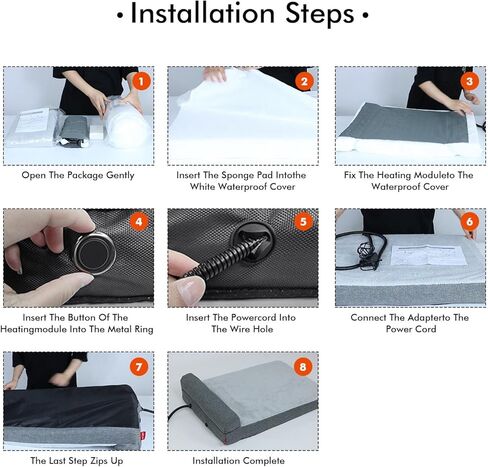 • Installation Steps •

1
Open The Package Gently

2
Insert The Sponge Pad Intothe White Waterproof Cover

3
Fix The Heating Moduleto The Waterproof Cover

4
Insert The Button Of The Heatingmodule Into The Metal Ring

5
Insert The Powercord Into The Wire Hole

6
Connect The Adapterto The Power Cord

7
The Last Step Zips Up

8
Installation Complete