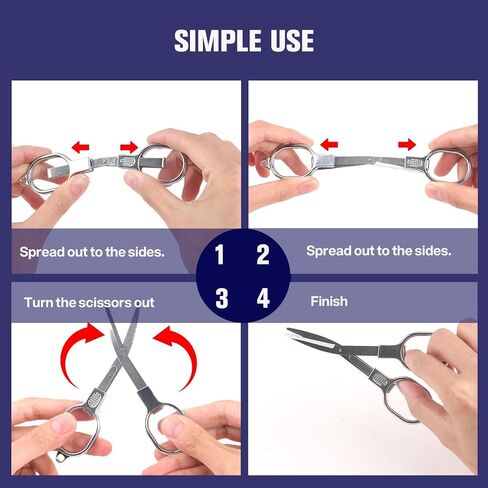 SIMPLE USE

Spread out to the sides.

1 2

Spread out to the sides.

Turn the scissors out

3 4

Finish