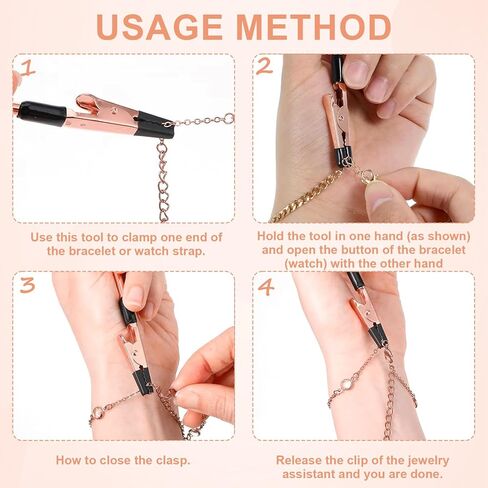 USAGE METHOD

1

Use this tool to clamp one end of the bracelet or watch strap.

2

Hold the tool in one hand (as shown) and open the button of the bracelet (watch) with the other hand

3

How to close the clasp.

4

Release the clip of the jewelry assistant and you are done.