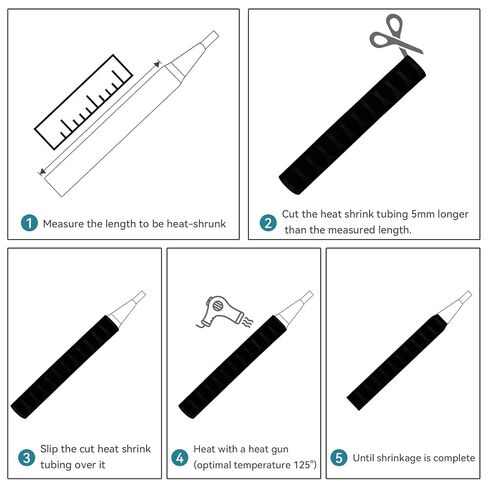 1 Measure the length to be heat-shrunk

2 Cut the heat shrink tubing 5mm longer than the measured length.

3 Slip the cut heat shrink tubing over it

4 Heat with a heat gun (optimal temperature 125°)

5 Until shrinkage is complete