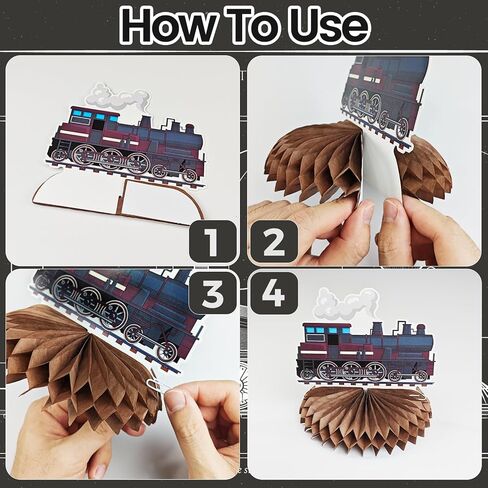 How To Use

1

2

3

4