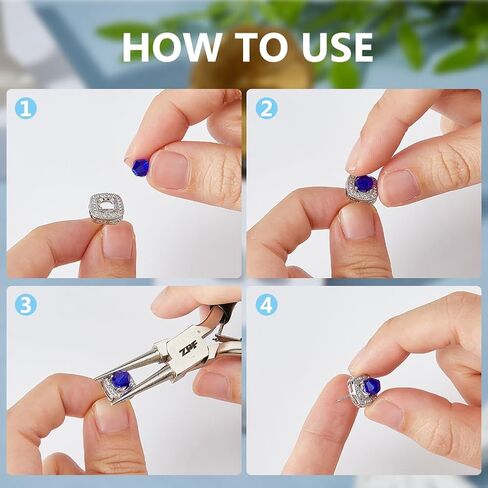 HOW TO USE

1

2

3

ZPF

4