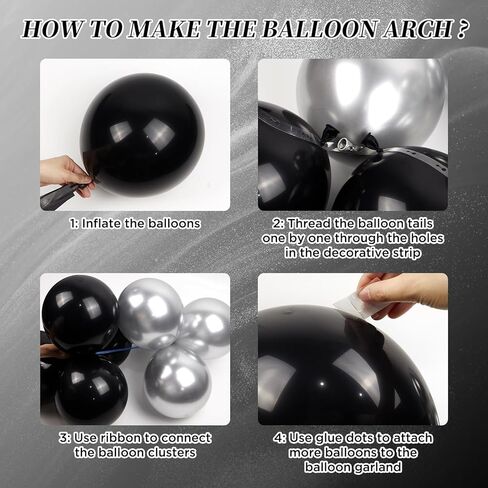 HOW TO MAKE THE BALLOON ARCH ?

1: Inflate the balloons

2: Thread the balloon tails one by one through the holes in the decorative strip

3: Use ribbon to connect the balloon clusters

4: Use glue dots to attach more balloons to the balloon garland