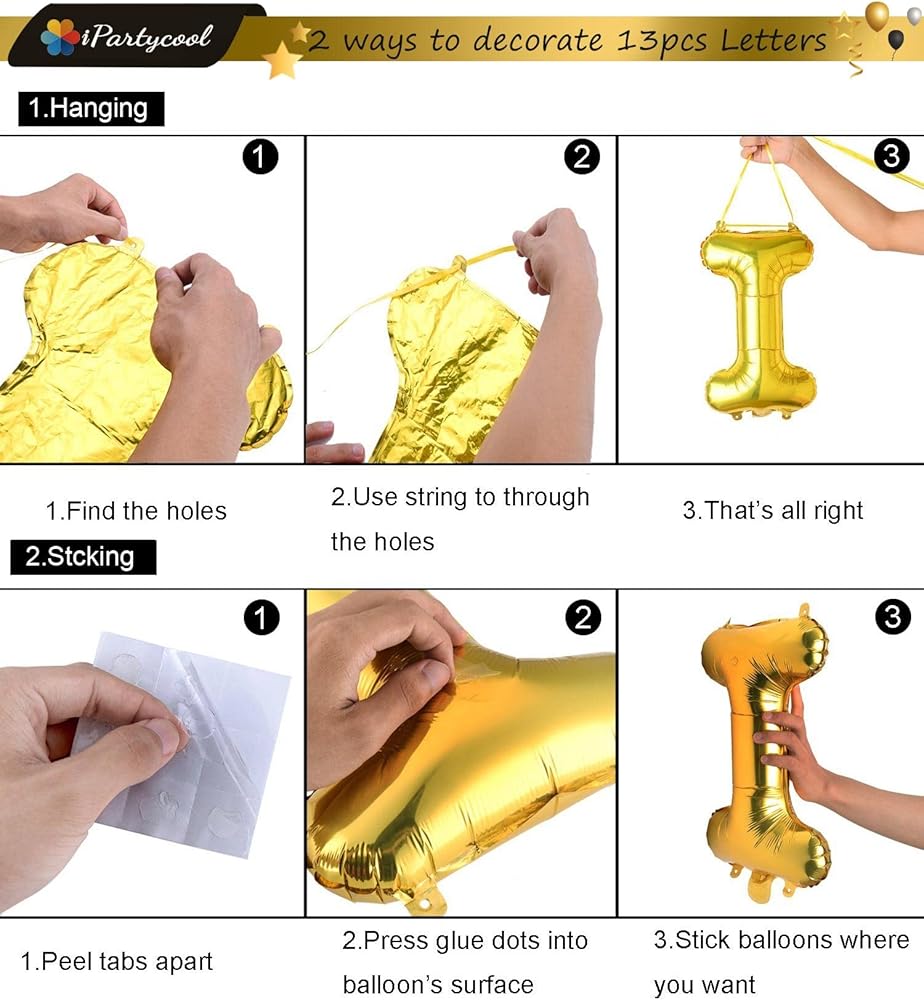 iPartycool

2 ways to decorate 13pcs Letters

1.Hanging

1

2

3

1.Find the holes

2.Use string to through the holes

3.That's all right

2.Stcking

1

2

3

1.Peel tabs apart

2.Press glue dots into balloon's surface

3.Stick balloons where you want