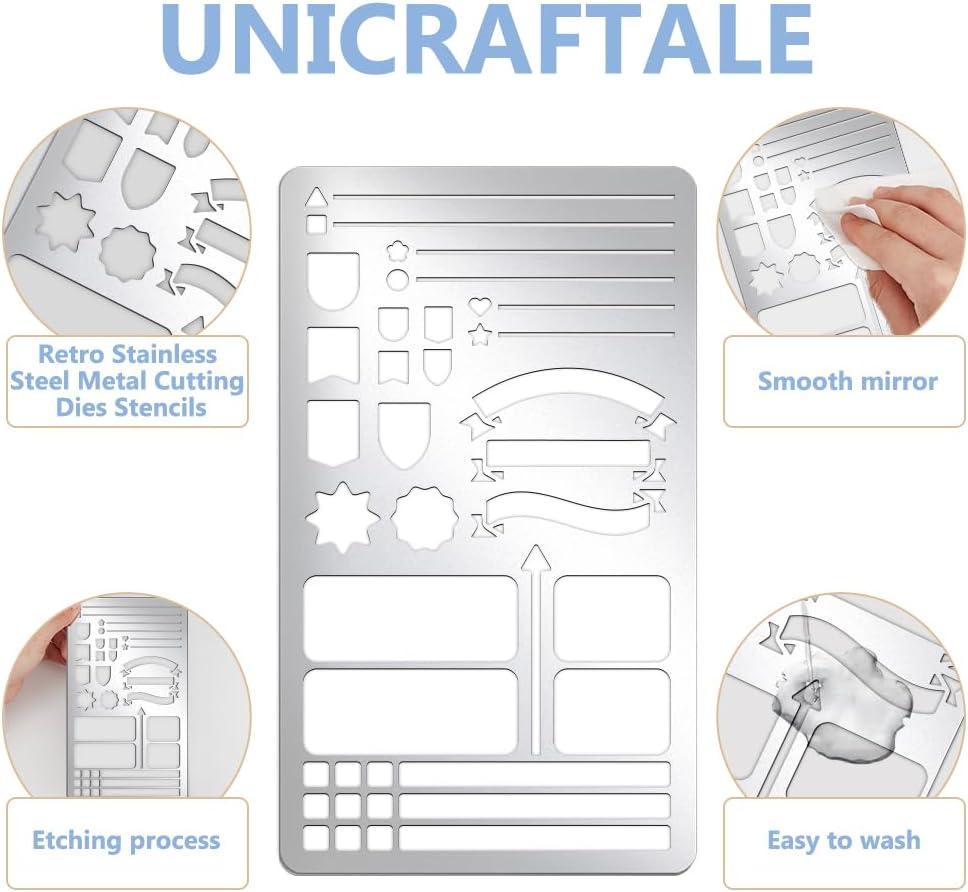 UNICRAFTALE

Retro Stainless Steel Metal Cutting Dies Stencils

Smooth mirror

Etching process

Easy to wash