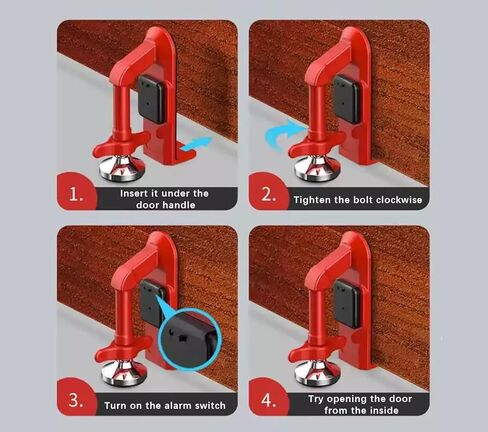 1.
Insert it under the door handle

2.
Tighten the bolt clockwise

3.
Turn on the alarm switch

4.
Try opening the door from the inside