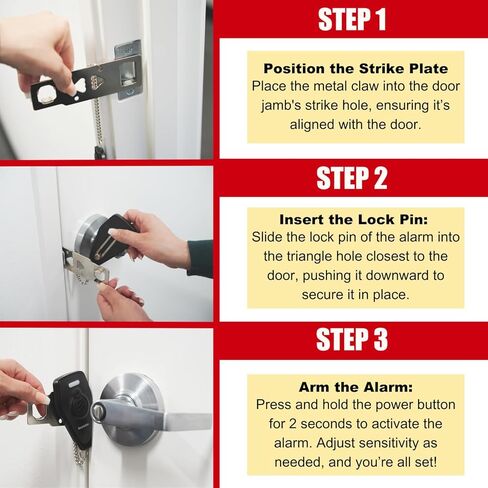 STEP 1

Position the Strike Plate
Place the metal claw into the door jamb's strike hole, ensuring it's aligned with the door.

STEP 2

Insert the Lock Pin:
Slide the lock pin of the alarm into the triangle hole closest to the door, pushing it downward to secure it in place.

STEP 3

Arm the Alarm:
Press and hold the power button for 2 seconds to activate the alarm. Adjust sensitivity as needed, and you're all set!