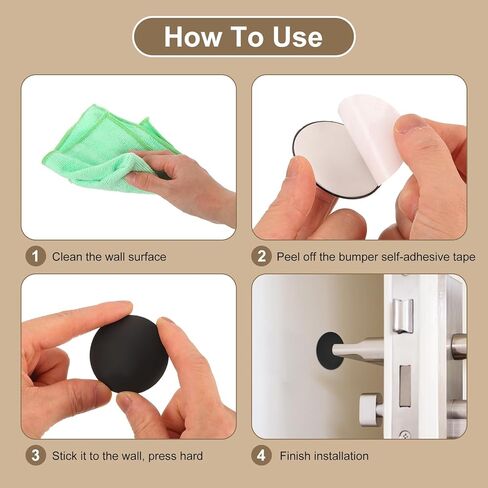 How To Use

1 Clean the wall surface

2 Peel off the bumper self-adhesive tape

3 Stick it to the wall, press hard

4 Finish installation