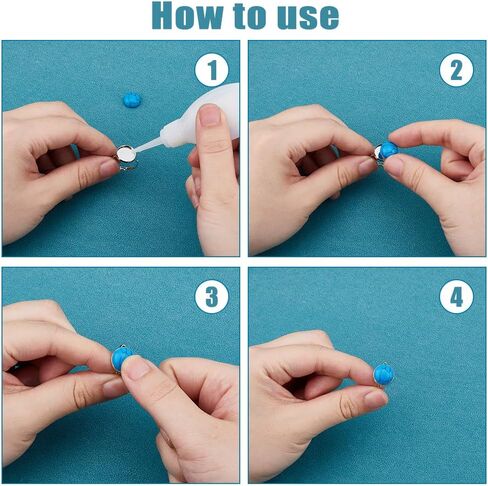 How to use

1

2

3

4