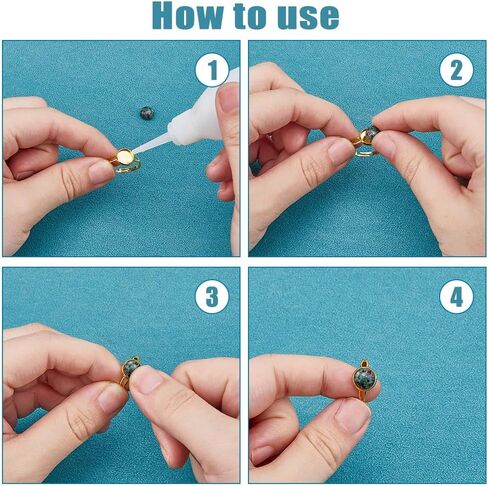 How to use

1

2

3

4