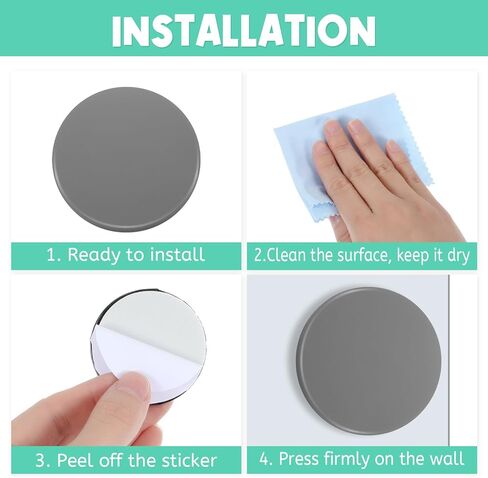 INSTALLATION

1. Ready to install

2.Clean the surface, keep it dry

3. Peel off the sticker

4. Press firmly on the wall