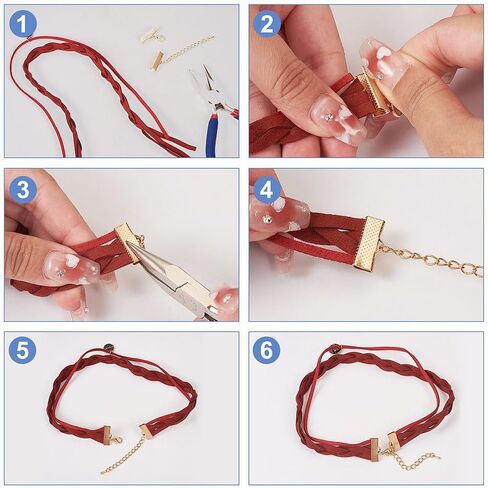 1
2
3
4
5
6