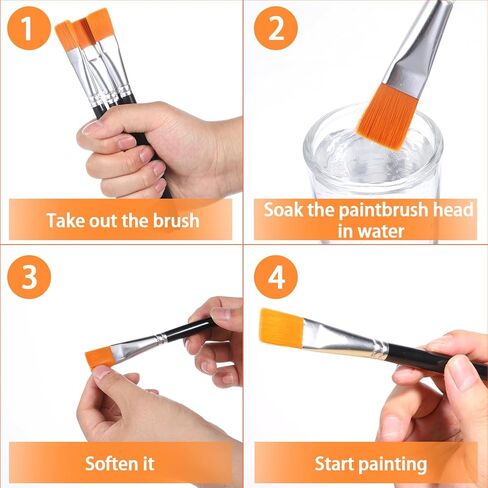 1

Take out the brush

2

Soak the paintbrush head in water

3

Soften it

4

Start painting