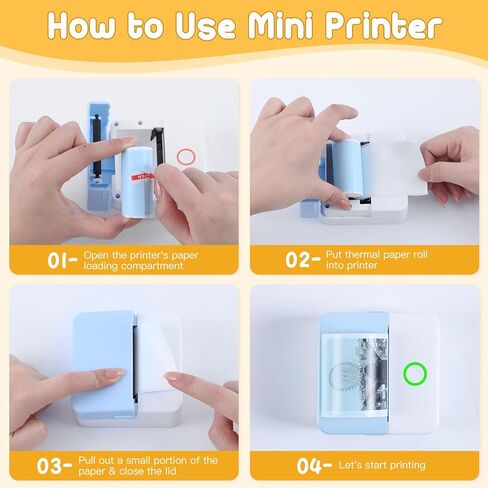 How to Use Mini Printer

01- Open the printer's paper loading compartment

02- Put thermal paper roll into printer

03- Pull out a small portion of the paper & close the lid

04- Let's start printing