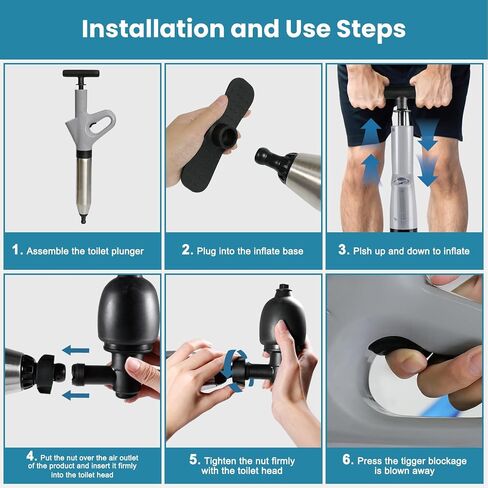 Installation and Use Steps

1. Assemble the toilet plunger

2. Plug into the inflate base

3. Pish up and down to inflate

4. Put the nut over the air outlet of the product and insert it firmly into the toilet head

5. Tighten the nut firmly with the toilet head

6. Press the tigger blockage is blown away