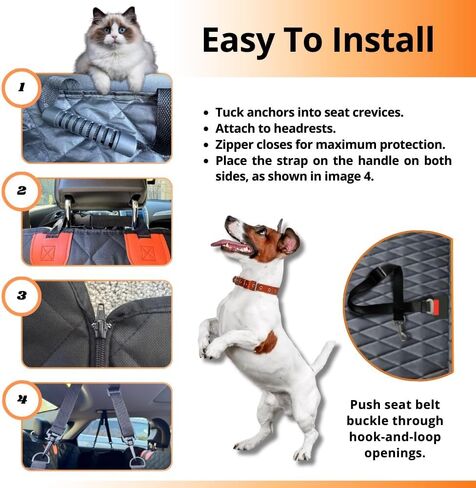 Easy To Install

1

2

3

4

- Tuck anchors into seat crevices.
- Attach to headrests.
- Zipper closes for maximum protection.
- Place the strap on the handle on both sides, as shown in image 4.

Push seat belt buckle through hook-and-loop openings.