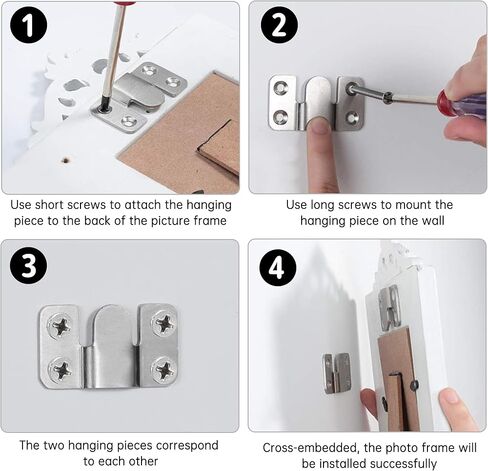 1
Use short screws to attach the hanging piece to the back of the picture frame

2
Use long screws to mount the hanging piece on the wall

3
The two hanging pieces correspond to each other

4
Cross-embedded, the photo frame will be installed successfully