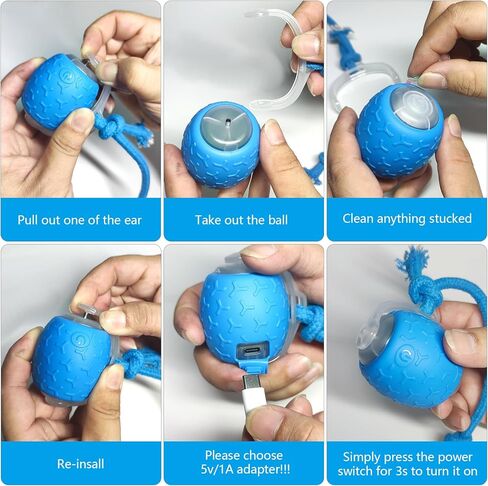 Pull out one of the ear

Take out the ball

Clean anything stucked

Re-insall

Please choose 5v/1A adapter!!!

Simply press the power switch for 3s to turn it on