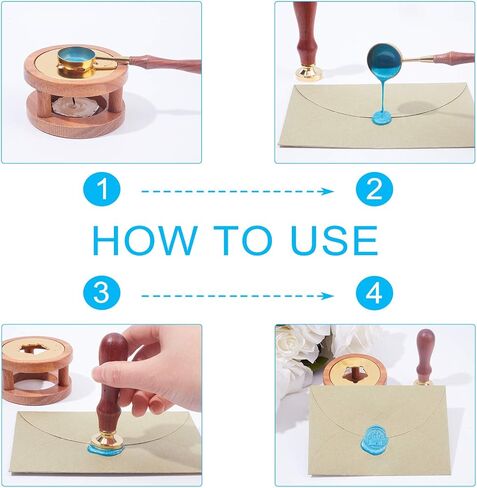 1

2

HOW TO USE

3

4