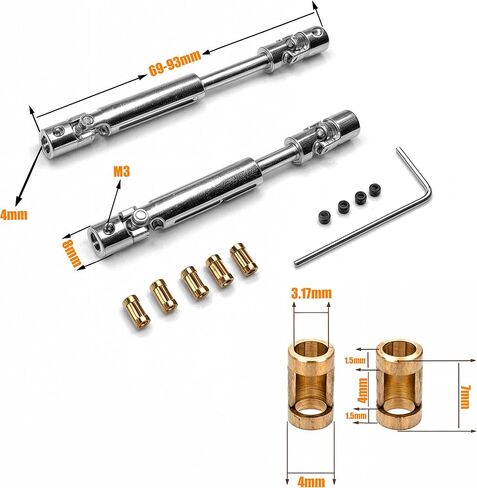 69-93mm

M3

4mm

8mm

3.17mm

1.5mm

4mm

1.5mm

7mm

4mm